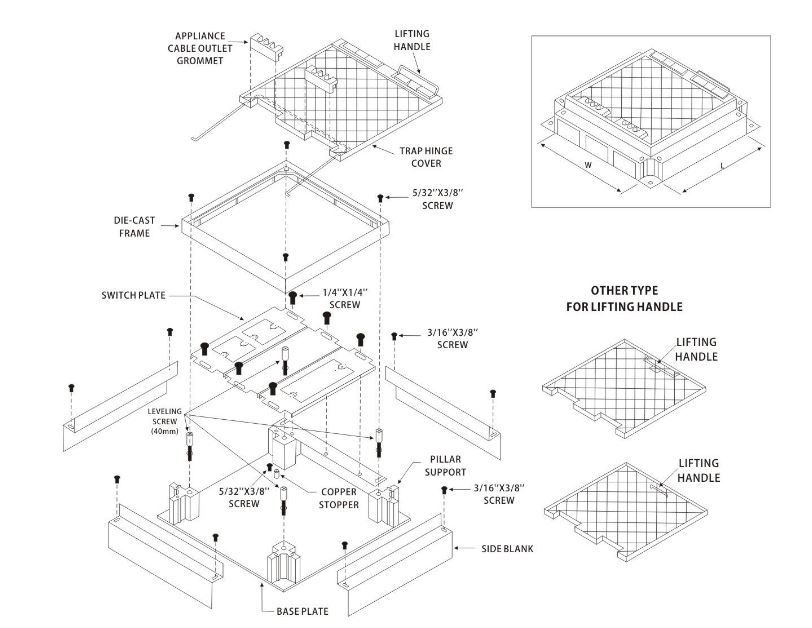 APPLIANCE CABLE OUTLET GROMMET

LIFTING HANDLE

TRAP HINGE COVER

5/32''X3/8'' SCREW

DIE-CAST FRAME

SWITCH PLATE

1/4''X1/4'' SCREW

3/16''X3/8'' SCREW

LEVELING SCREW (40mm)

PILLAR SUPPORT

5/32''X3/8'' SCREW

COPPER STOPPER

3/16''X3/8'' SCREW

SIDE BLANK

BASE PLATE

W

L

OTHER TYPE FOR LIFTING HANDLE

LIFTING HANDLE

LIFTING HANDLE